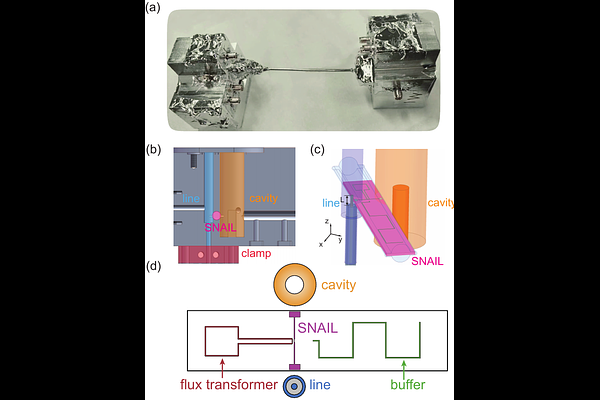 (a)

(b)

line

cavity

SNAIL

clamp

(c)

line

cavity

z

x

y

SNAIL

(d)

cavity

SNAIL

flux transformer

line

buffer