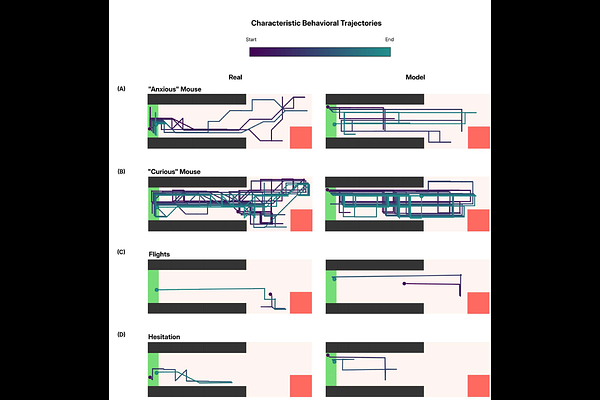 Characteristic Behavioral Trajectories

Start

End

Real

Model

(A)

"Anxious" Mouse

(B)

"Curious" Mouse

(C)

Flights

(D)

Hesitation