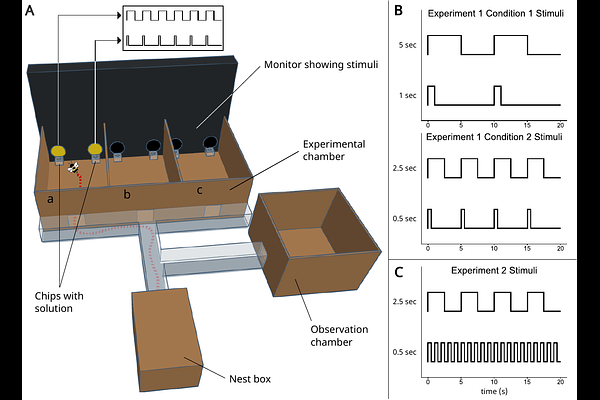 A

Monitor showing stimuli

Experimental chamber

a

b

c

Chips with solution

Observation chamber

Nest box

B

Experiment 1 Condition 1 Stimuli

5 sec

1 sec

0 5 10 15 20

Experiment 1 Condition 2 Stimuli

2.5 sec

0.5 sec

0 5 10 15 20

C

Experiment 2 Stimuli

2.5 sec

0.5 sec

0 5 10 15 20

time (s)