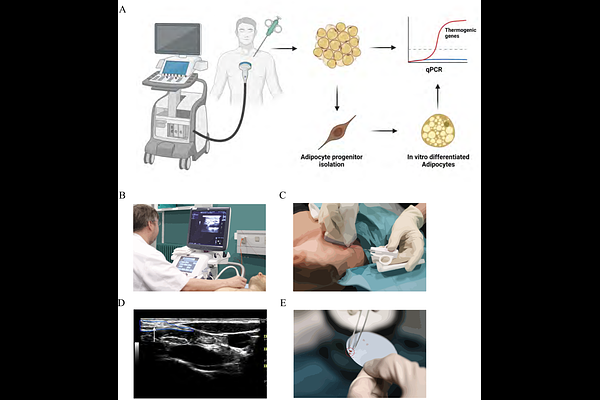 A

Thermogenic genes

qPCR

Adipocyte progenitor isolation

In vitro differentiated Adipocytes

B

C

D

E