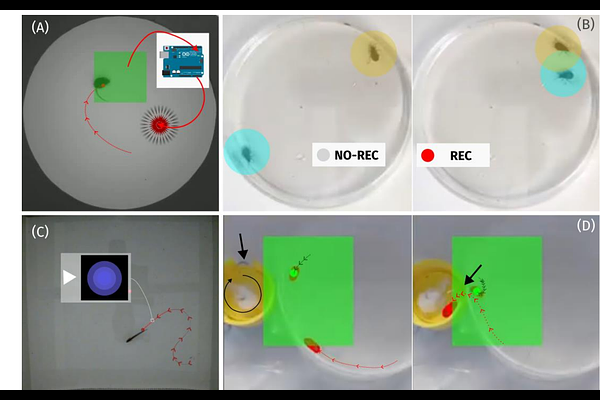 (A)

(B)

NO-REC

REC

(C)

(D)